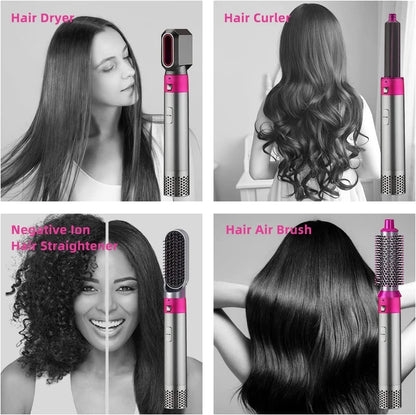 Hair Dryer

Hair Curler

Negative Ion
Hair Straightener

Hair Air Brush