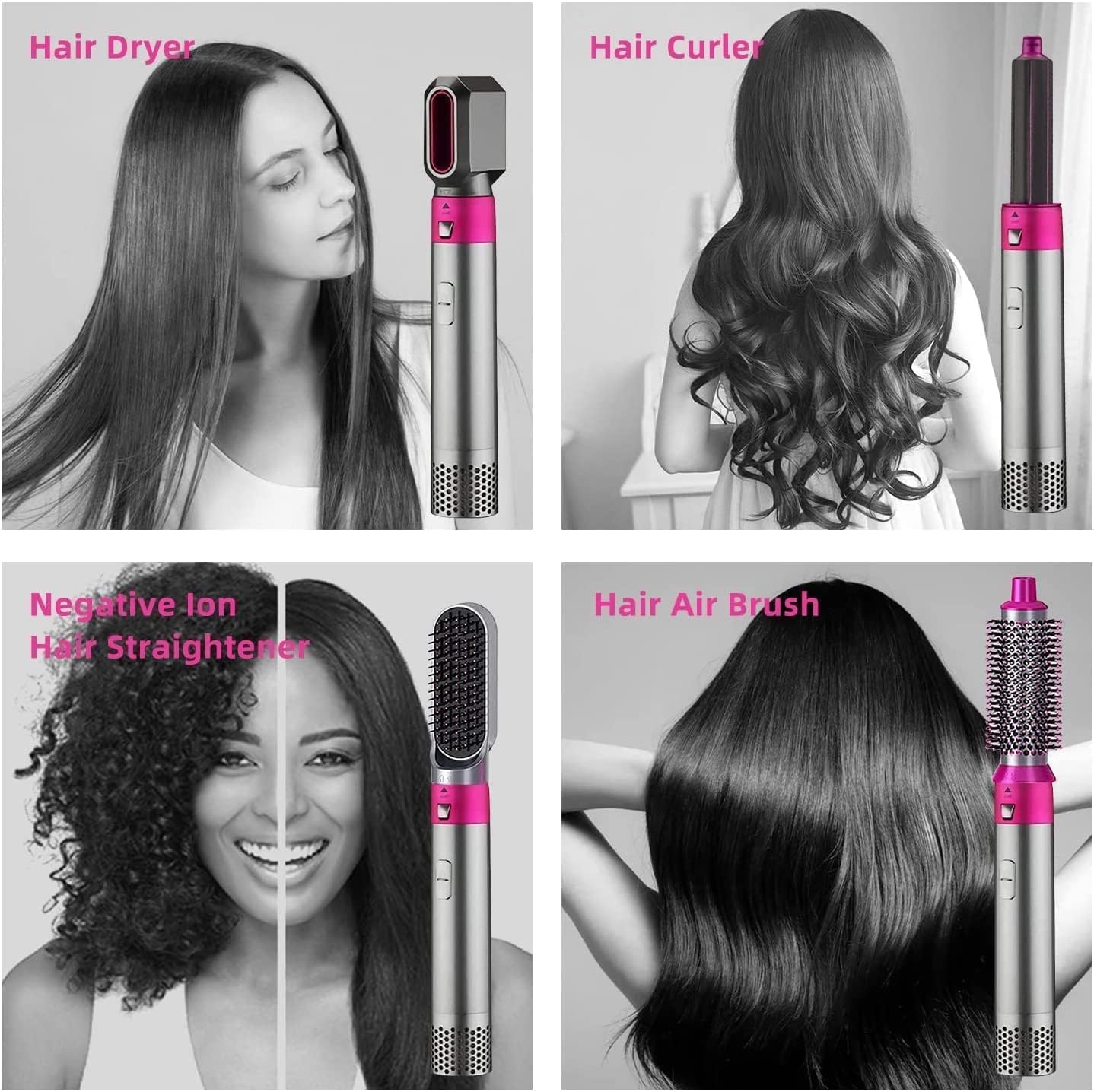 Hair Dryer

Hair Curler

Negative Ion Hair Straightener

Hair Air Brush