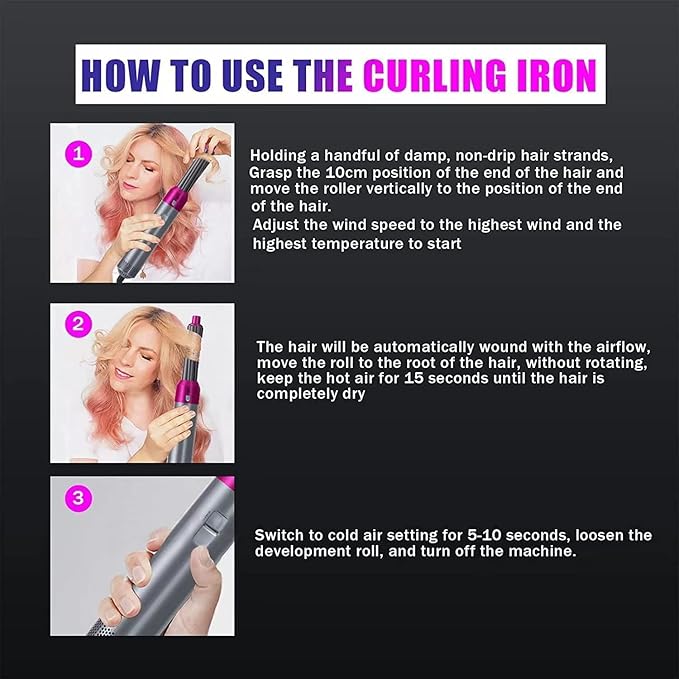 HOW TO USE THE CURLING IRON

1

Holding a handful of damp, non-drip hair strands, Grasp the 10cm position of the end of the hair and move the roller vertically to the position of the end of the hair.

Adjust the wind speed to the highest wind and the highest temperature to start

2

The hair will be automatically wound with the airflow, move the roll to the root of the hair, without rotating, keep the hot air for 15 seconds until the hair is completely dry

3

Switch to cold air setting for 5-10 seconds, loosen the development roll, and turn off the machine.